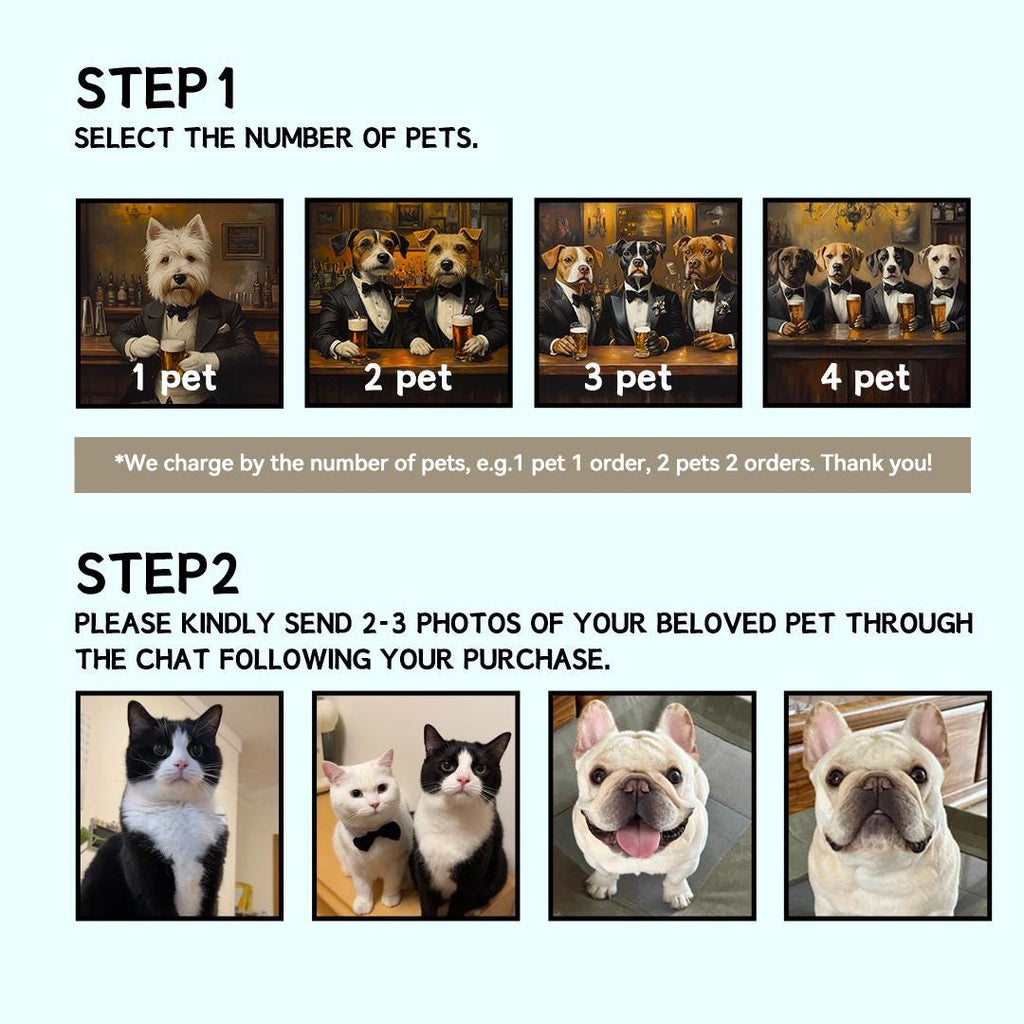 STEP1
SELECT THE NUMBER OF PETS.

1 pet

2 pet

3 pet

4 pet

*We charge by the number of pets, e.g.1 pet 1 order, 2 pets 2 orders. Thank you!

STEP2
PLEASE KINDLY SEND 2-3 PHOTOS OF YOUR BELOVED PET THROUGH THE CHAT FOLLOWING YOUR PURCHASE.