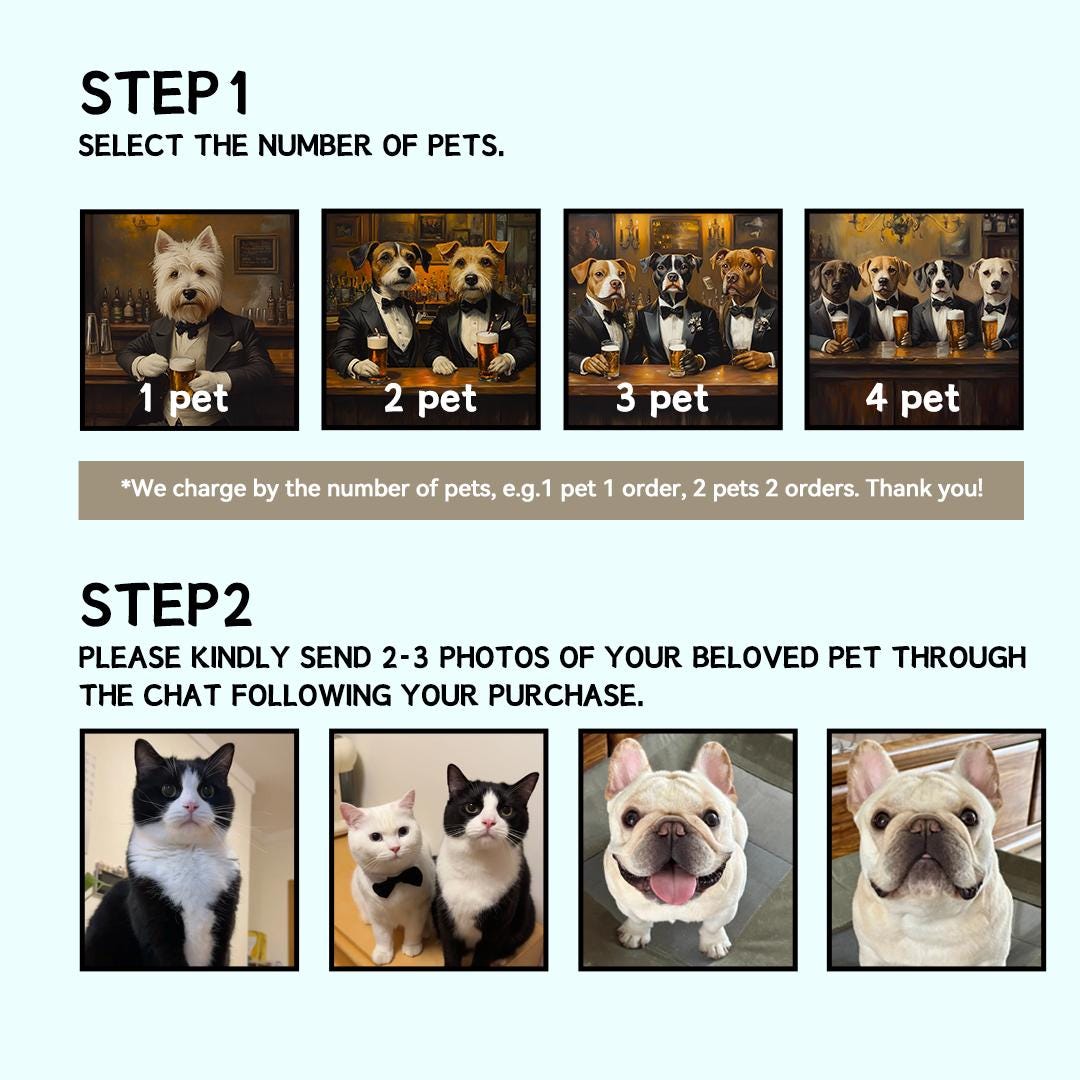 STEP1
SELECT THE NUMBER OF PETS.

1 pet

2 pet

3 pet

4 pet

*We charge by the number of pets, e.g.1 pet 1 order, 2 pets 2 orders. Thank you!

STEP2
PLEASE KINDLY SEND 2-3 PHOTOS OF YOUR BELOVED PET THROUGH THE CHAT FOLLOWING YOUR PURCHASE.