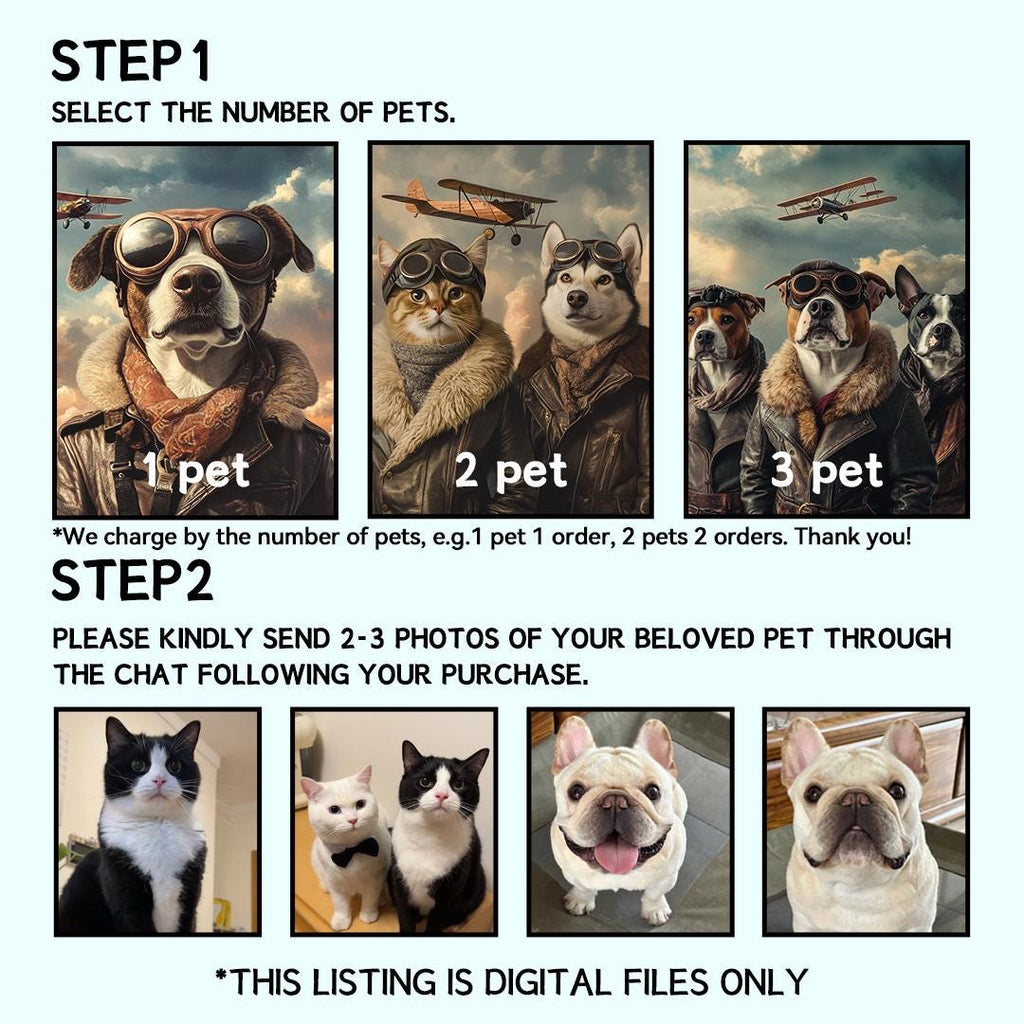 STEP1

SELECT THE NUMBER OF PETS.

1 pet

2 pet

3 pet

*We charge by the number of pets, e.g.1 pet 1 order, 2 pets 2 orders. Thank you!

STEP2

PLEASE KINDLY SEND 2-3 PHOTOS OF YOUR BELOVED PET THROUGH THE CHAT FOLLOWING YOUR PURCHASE.

*THIS LISTING IS DIGITAL FILES ONLY